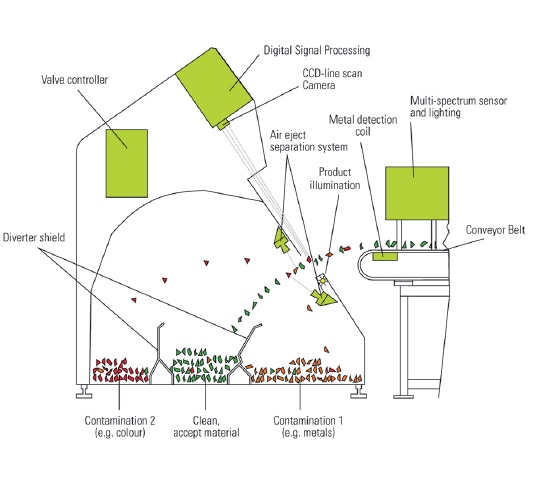 Digital Signal Processing

Valve controller

CCD-line scan
Camera

Multi-spectrum sensor
and lighting

Metal detection
coil

Air eject
separation system

Product
illumination

Conveyor Belt

Diverter shield

Contamination 2
(e.g. colour)

Clean,
accept material

Contamination 1
(e.g. metals)